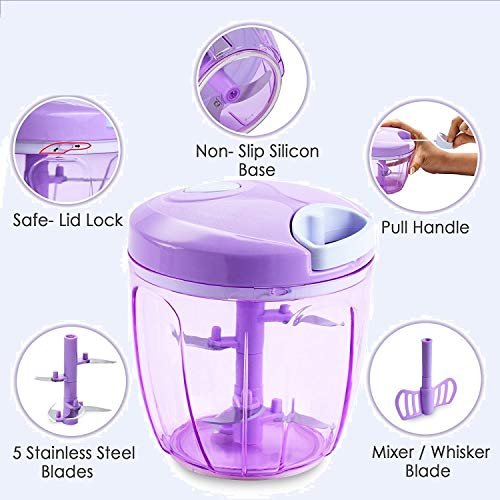 Non- Slip Silicon Base

Safe- Lid Lock

Pull Handle

5 Stainless Steel Blades

Mixer / Whisker Blade