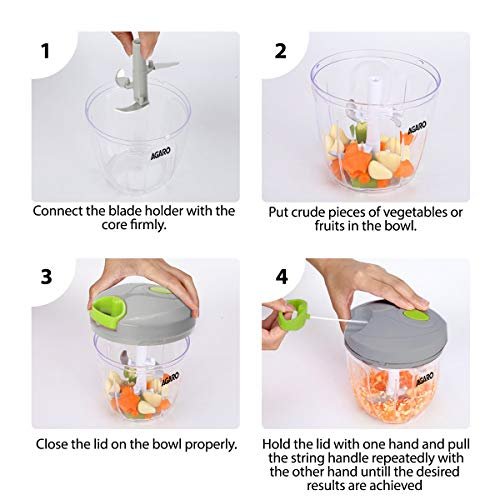 1

AGARO

Connect the blade holder with the core firmly.

2

AGARO

Put crude pieces of vegetables or fruits in the bowl.

3

AGARO

Close the lid on the bowl properly.

4

AGARO

Hold the lid with one hand and pull the string handle repeatedly with the other hand untill the desired results are achieved