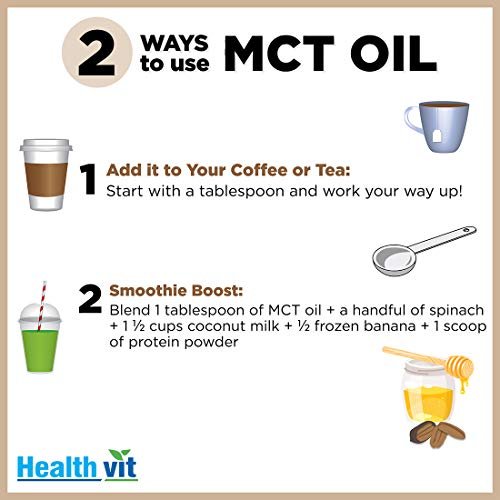 2 WAYS to use MCT OIL

1 Add it to Your Coffee or Tea:
Start with a tablespoon and work your way up!

2 Smoothie Boost:
Blend 1 tablespoon of MCT oil + a handful of spinach + 1 ½ cups coconut milk + ½ frozen banana + 1 scoop of protein powder

Health vit