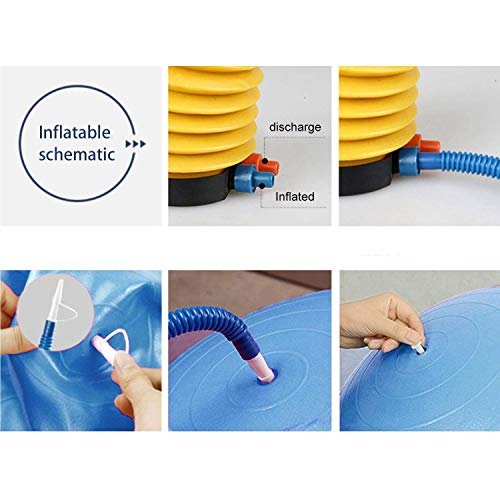 Inflatable schematic

discharge

Inflated