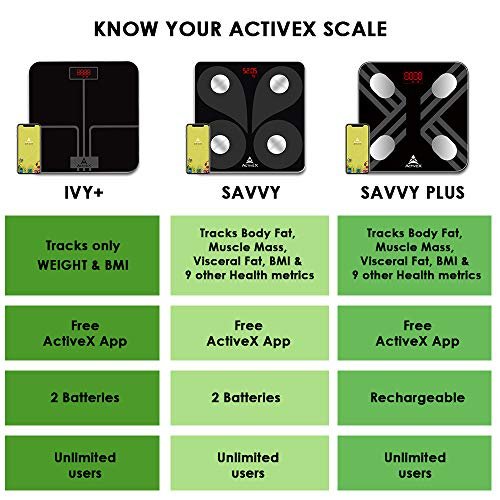 KNOW YOUR ACTIVEX SCALE

| IVY+ | SAVVY | SAVVY PLUS |
|---|---|---|
| Tracks only WEIGHT & BMI | Tracks Body Fat, Muscle Mass, Visceral Fat, BMI & 9 other Health metrics | Tracks Body Fat, Muscle Mass, Visceral Fat, BMI & 9 other Health metrics |
| Free ActiveX App | Free ActiveX App | Free ActiveX App |
| 2 Batteries | 2 Batteries | Rechargeable |
| Unlimited users | Unlimited users | Unlimited users |